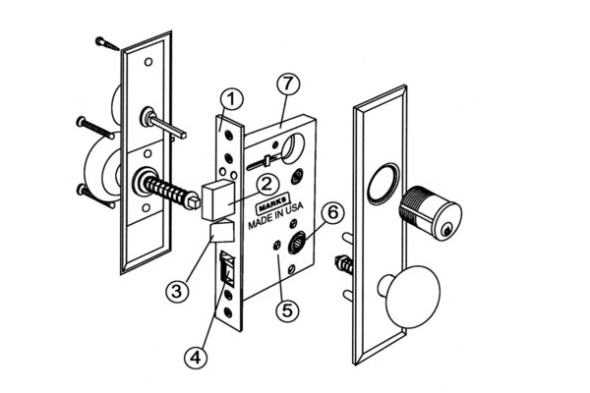 1
7
2
MARKS
MADE IN USA
6
3
5
4